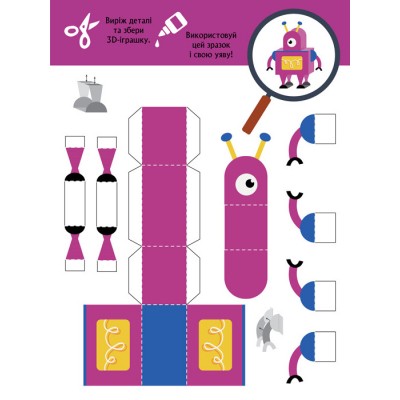 Виріж деталі та збери 3D-іграшку.

Використовуй цей зразок і свою уяву!